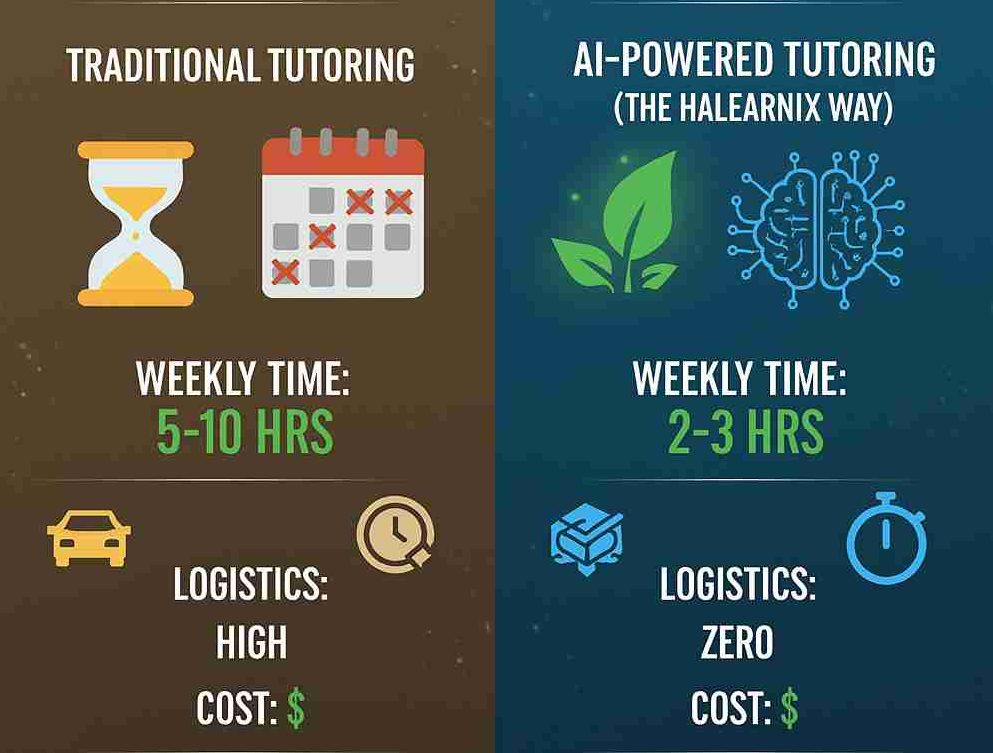 TRADITIONAL TUTORING

WEEKLY TIME:
5-10 HRS

LOGISTICS:
HIGH

COST: $

AI-POWERED TUTORING
(THE HALEARNIX WAY)

WEEKLY TIME:
2-3 HRS

LOGISTICS:
ZERO

COST: $